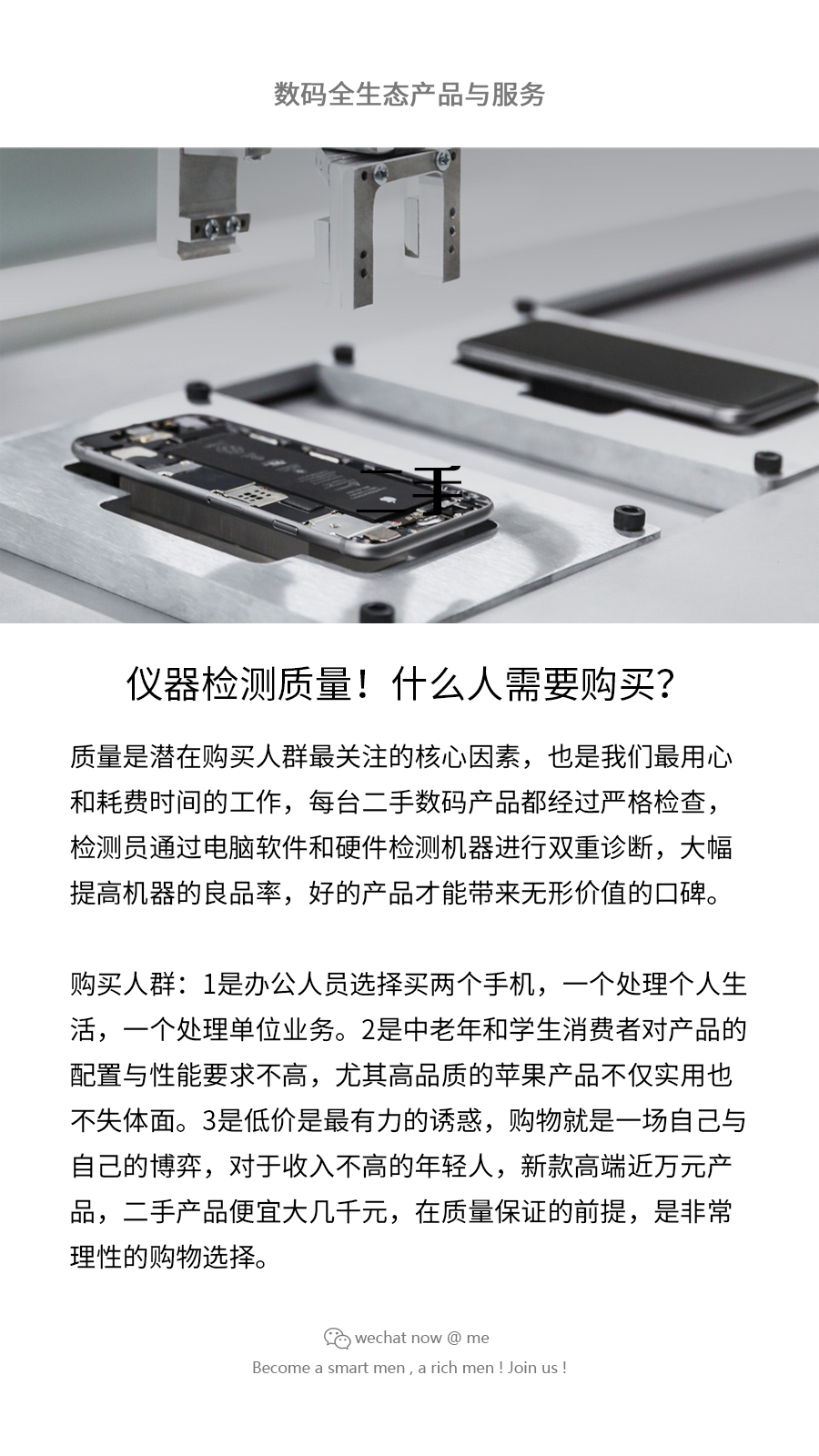 数码全生态产品与服务

二手

仪器检测质量！什么人需要购买？

质量是潜在购买人群最关注的核心因素，也是我们最用心和耗费时间的工作，每台二手数码产品都经过严格检查，检测员通过电脑软件和硬件检测机器进行双重诊断，大幅提高机器的良品率，好的产品才能带来无形价值的口碑。

购买人群：1是办公人员选择买两个手机，一个处理个人生活，一个处理单位业务。2是中老年和学生消费者对产品的配置与性能要求不高，尤其高品质的苹果产品不仅实用也不失体面。3是低价是最有力的诱惑，购物就是一场自己与自己的博弈，对于收入不高的年轻人，新款高端近万元产品，二手产品便宜大几千元，在质量保证的前提，是非常理性的购物选择。

wechat now @ me
Become a smart men , a rich men ! Join us !